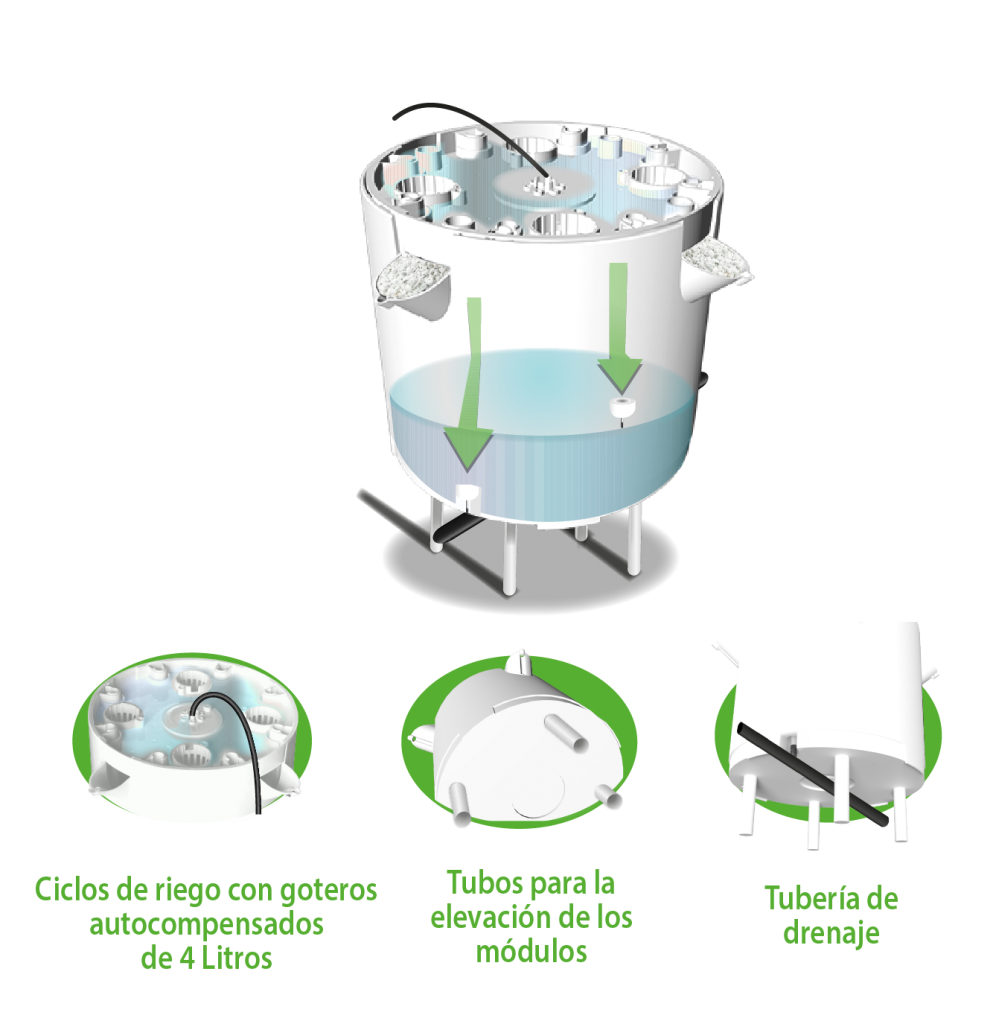 Ciclos de riego con goteros autocompensados de 4 Litros

Tubos para la elevación de los módulos

Tubería de drenaje